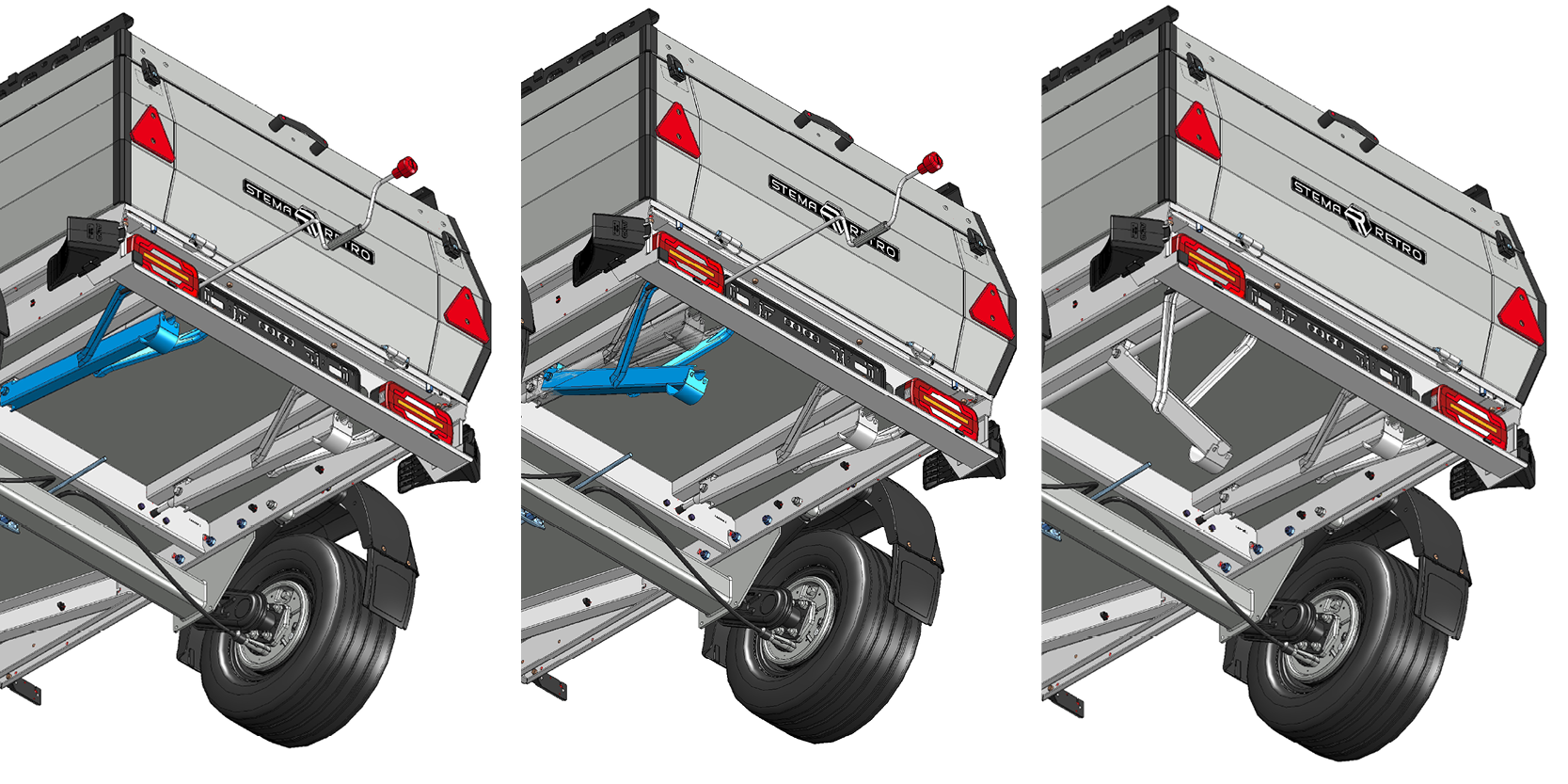 STEMA RETRO

STEMA RETRO

STEMA RETRO