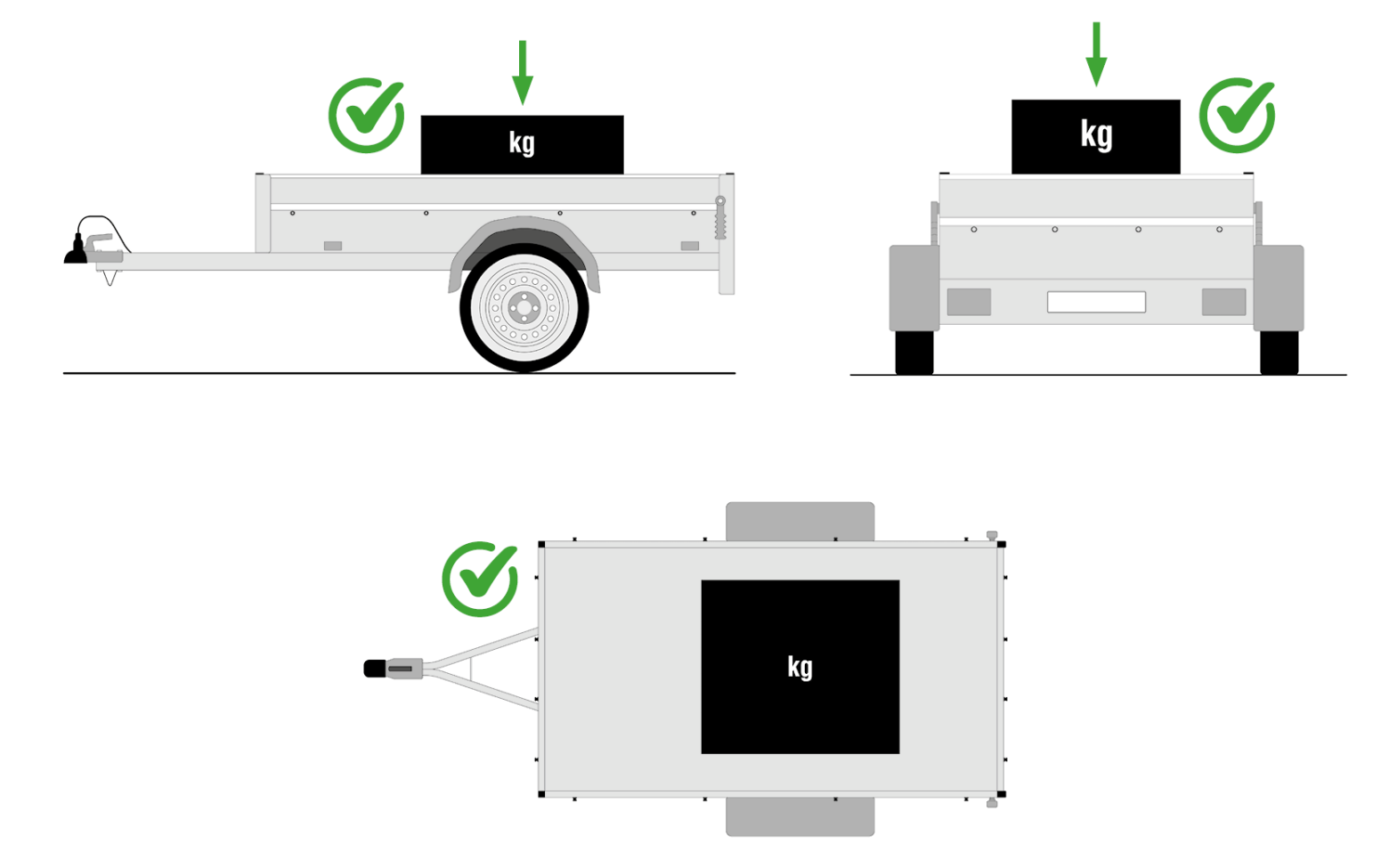 kg

kg

kg