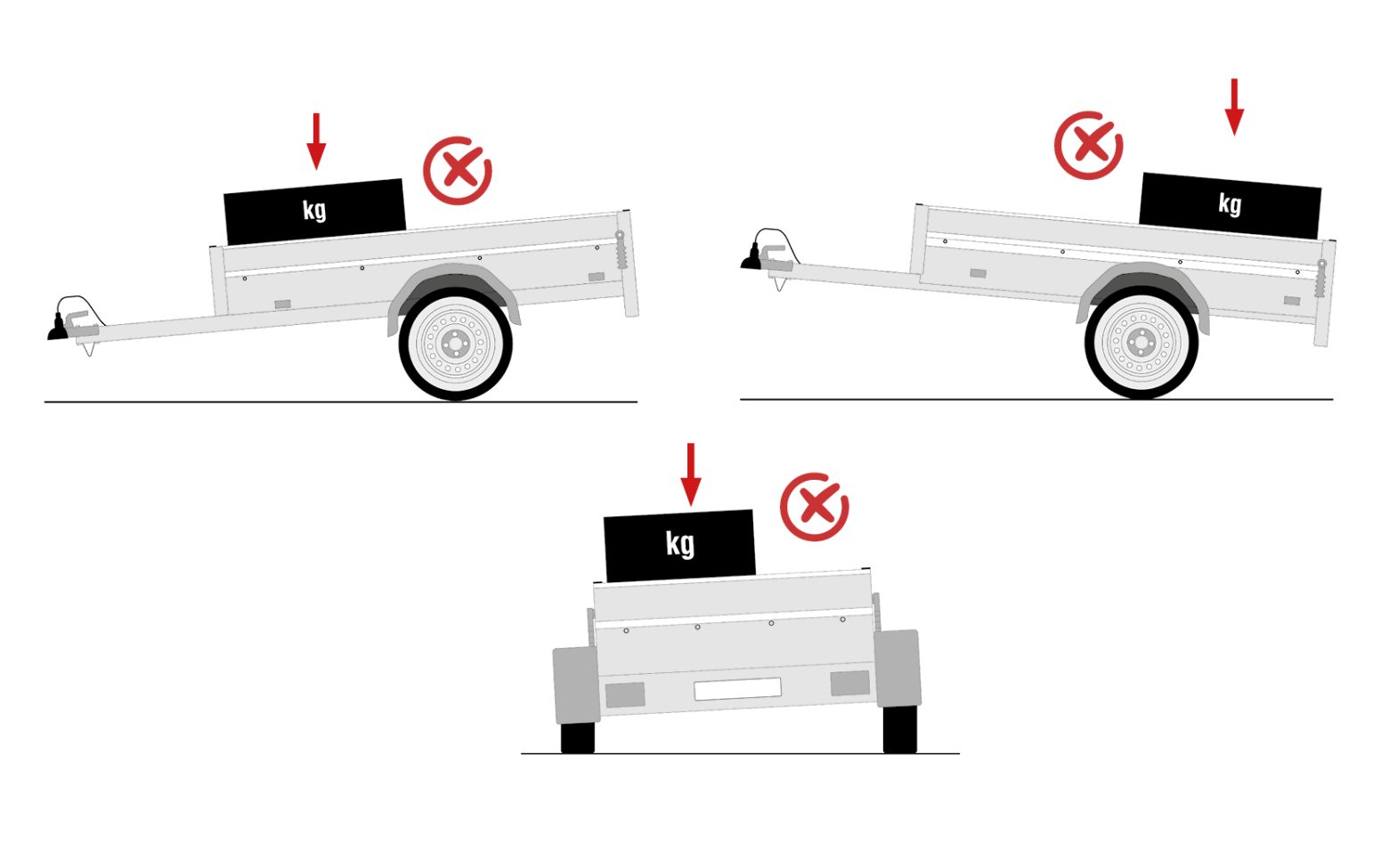 kg

kg

kg