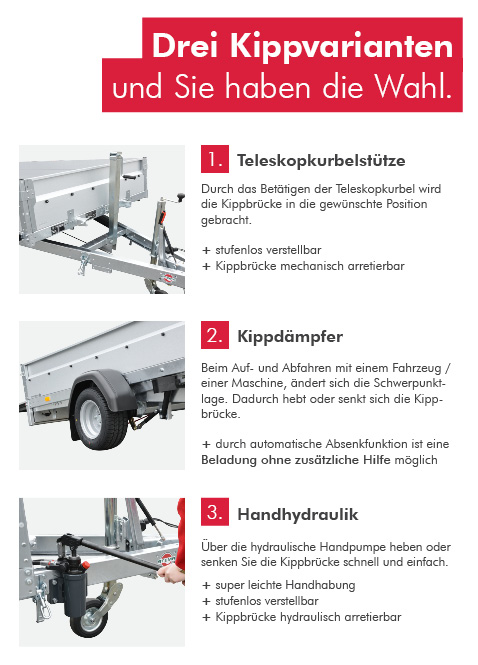 Drei Kippvarianten
und Sie haben die Wahl.

1. Teleskopkurbelstütze

Durch das Betätigen der Teleskopkurbel wird die Kippbrücke in die gewünschte Position gebracht.

+ stufenlos verstellbar
+ Kippbrücke mechanisch arretierbar

2. Kippdämpfer

Beim Auf- und Abfahren mit einem Fahrzeug / einer Maschine, ändert sich die Schwerpunktlage. Dadurch hebt oder senkt sich die Kippbrücke.

+ durch automatische Absenkfunktion ist eine Beladung ohne zusätzliche Hilfe möglich

3. Handhydraulik

Über die hydraulische Handpumpe heben oder senken Sie die Kippbrücke schnell und einfach.

+ super leichte Handhabung
+ stufenlos verstellbar
+ Kippbrücke hydraulisch arretierbar